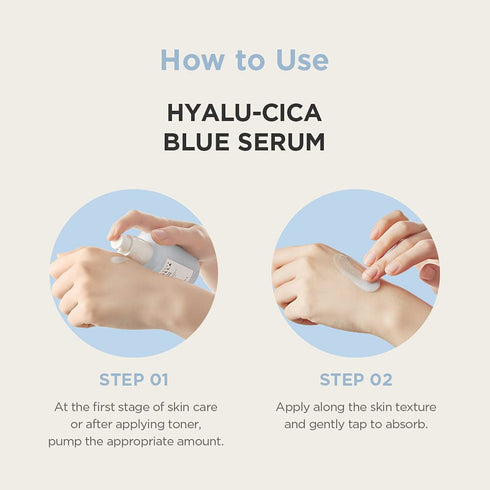 How to Use

HYALU-CICA BLUE SERUM

STEP 01

At the first stage of skin care or after applying toner, pump the appropriate amount.

STEP 02

Apply along the skin texture and gently tap to absorb.